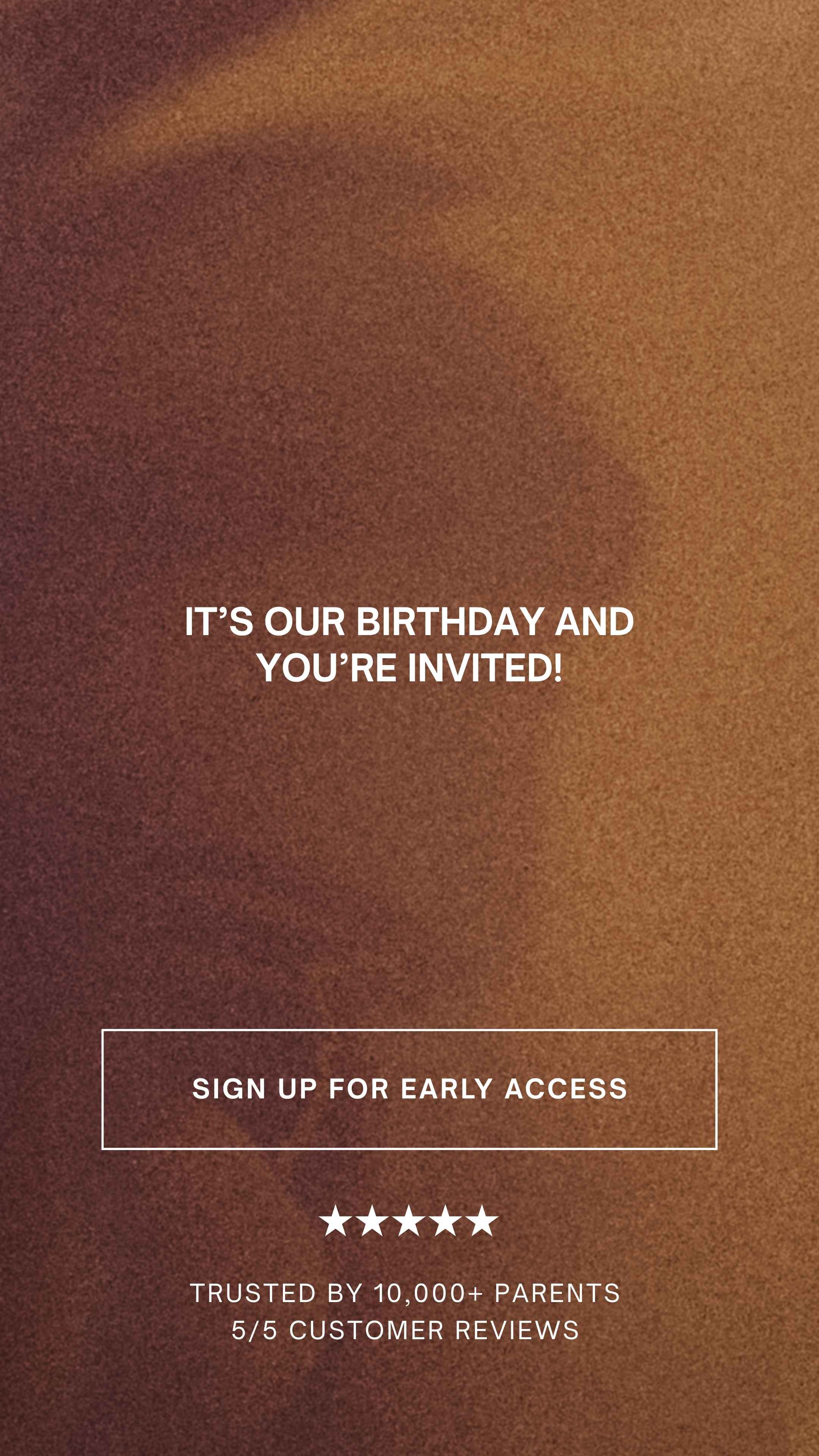 IT'S OUR BIRTHDAY AND YOU'RE INVITED!

SIGN UP FOR EARLY ACCESS

★★★★★

TRUSTED BY 10,000+ PARENTS
5/5 CUSTOMER REVIEWS